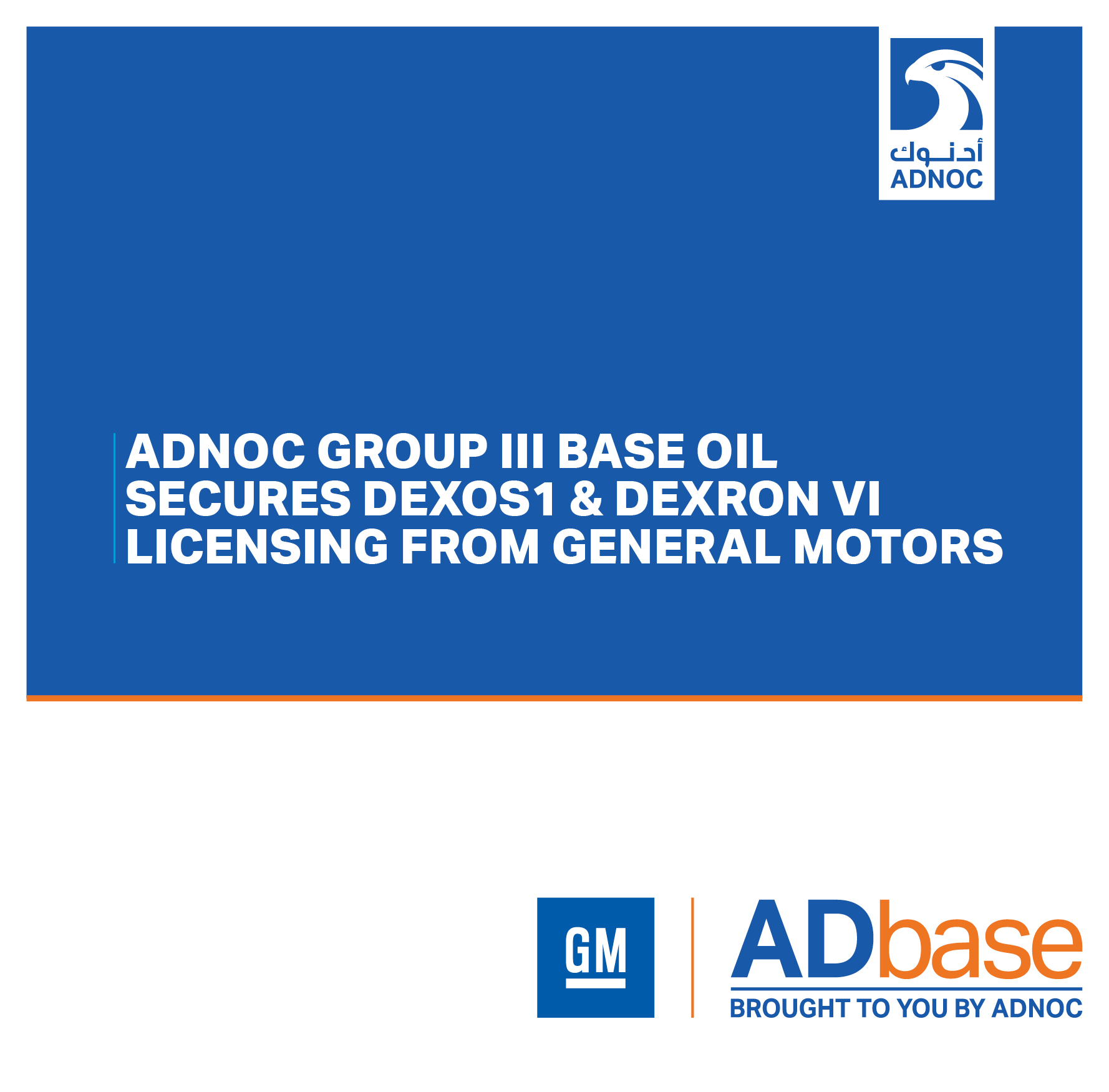 أدنوك
ADNOC

ADNOC GROUP III BASE OIL SECURES DEXOS1 & DEXRON VI LICENSING FROM GENERAL MOTORS

GM

ADbase
BROUGHT TO YOU BY ADNOC